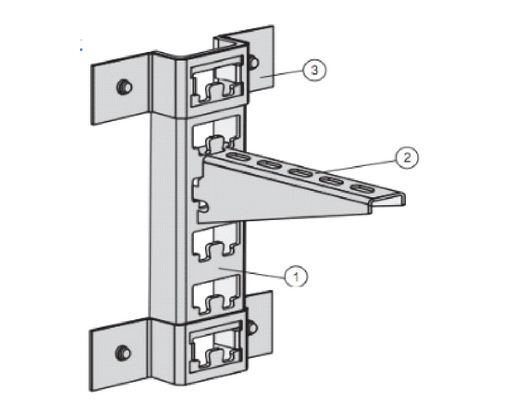 3
2
1